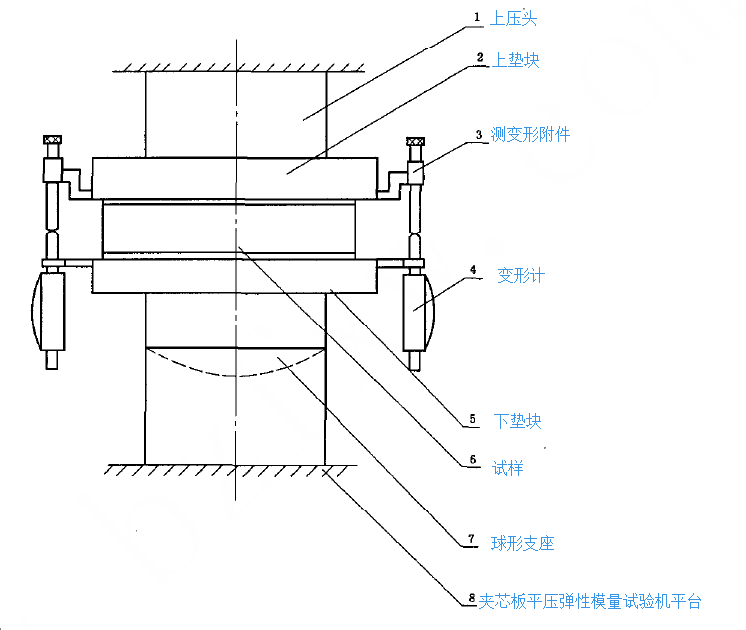 1 上压头
2 上垫块
3 测变形附件
4 变形计
5 下垫块
6 试样
7 球形支座
8 夹芯板平压弹性模量试验机平台